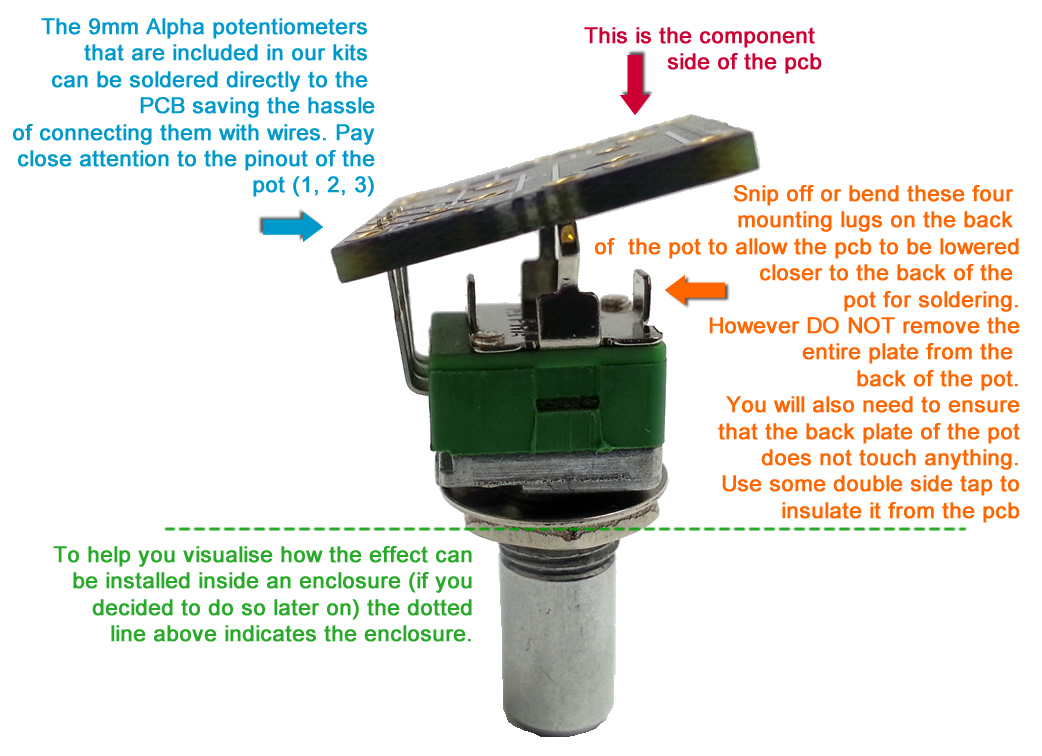 The 9mm Alpha potentiometers that are included in our kits can be soldered directly to the PCB saving the hassle of connecting them with wires. Pay close attention to the pinout of the pot (1, 2, 3)

This is the component side of the pcb

Snip off or bend these four mounting lugs on the back of the pot to allow the pcb to be lowered closer to the back of the pot for soldering. However DO NOT remove the entire plate from the back of the pot. You will also need to ensure that the back plate of the pot does not touch anything. Use some double side tap to insulate it from the pcb

To help you visualise how the effect can be installed inside an enclosure (if you decided to do so later on) the dotted line above indicates the enclosure.